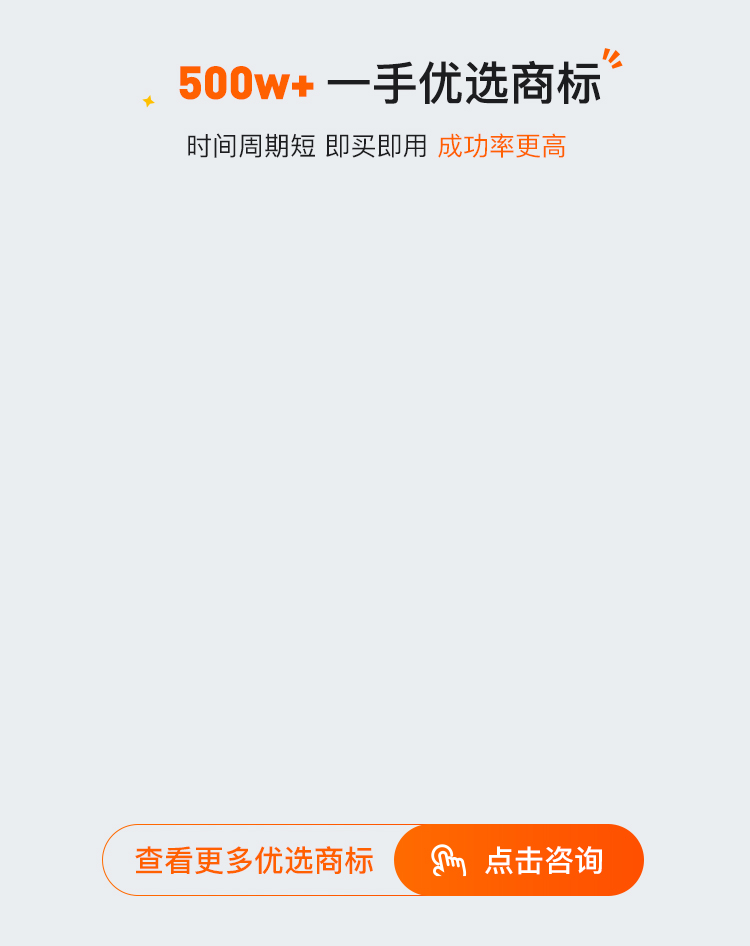 500w+ 一手优选商标

时间周期短 即买即用 成功率更高

查看更多优选商标 点击咨询